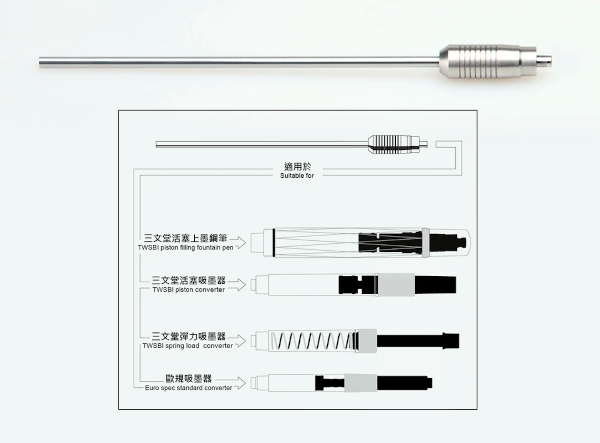 適用於
Suitable for

三文堂活塞上墨鋼筆
TWSBI piston filling fountain pen

三文堂活塞吸墨器
TWSBI piston converter

三文堂彈力吸墨器
TWSBI spring load converter

歐規吸墨器
Euro spec standard converter